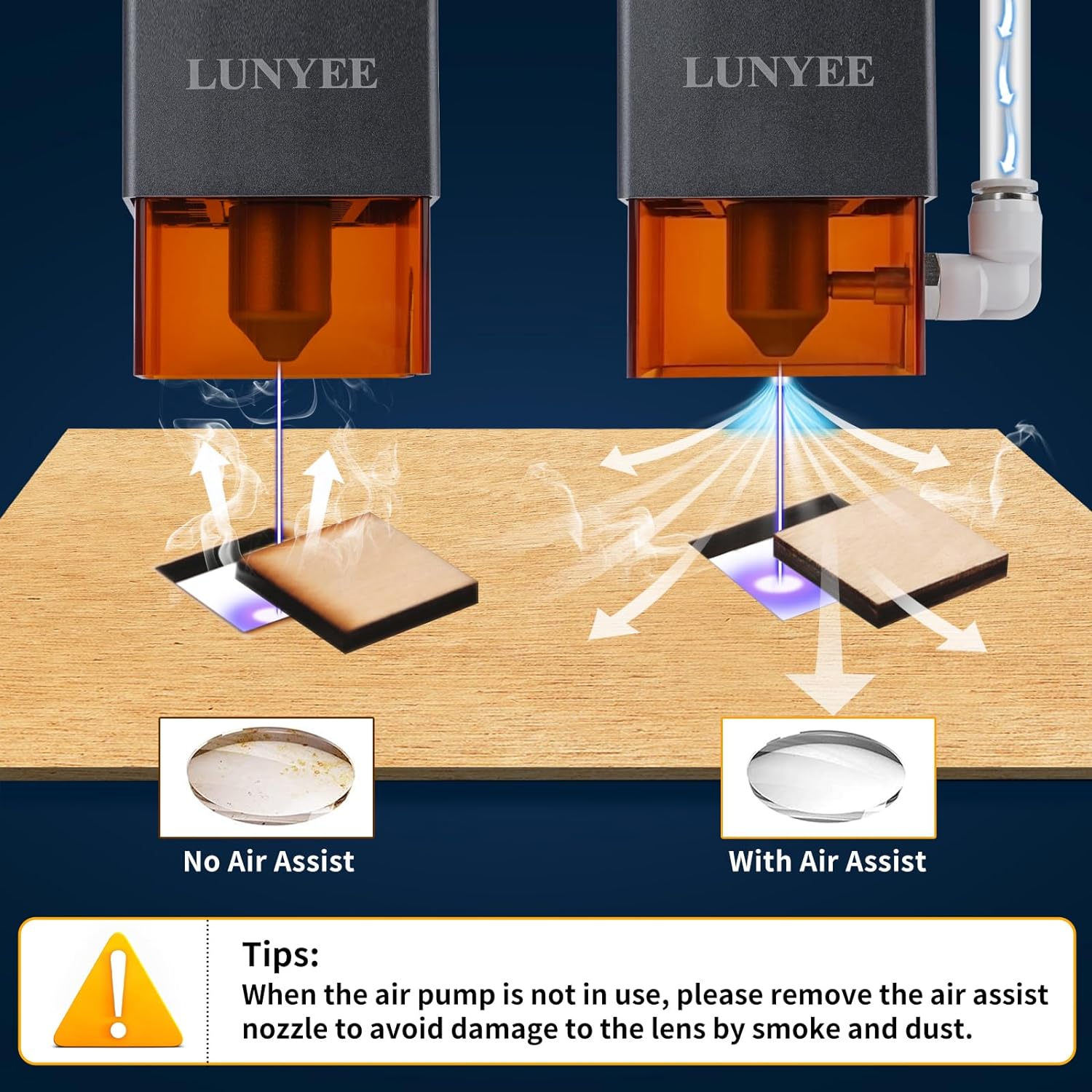 LUNYEE

LUNYEE

No Air Assist

With Air Assist

Tips:
When the air pump is not in use, please remove the air assist nozzle to avoid damage to the lens by smoke and dust.