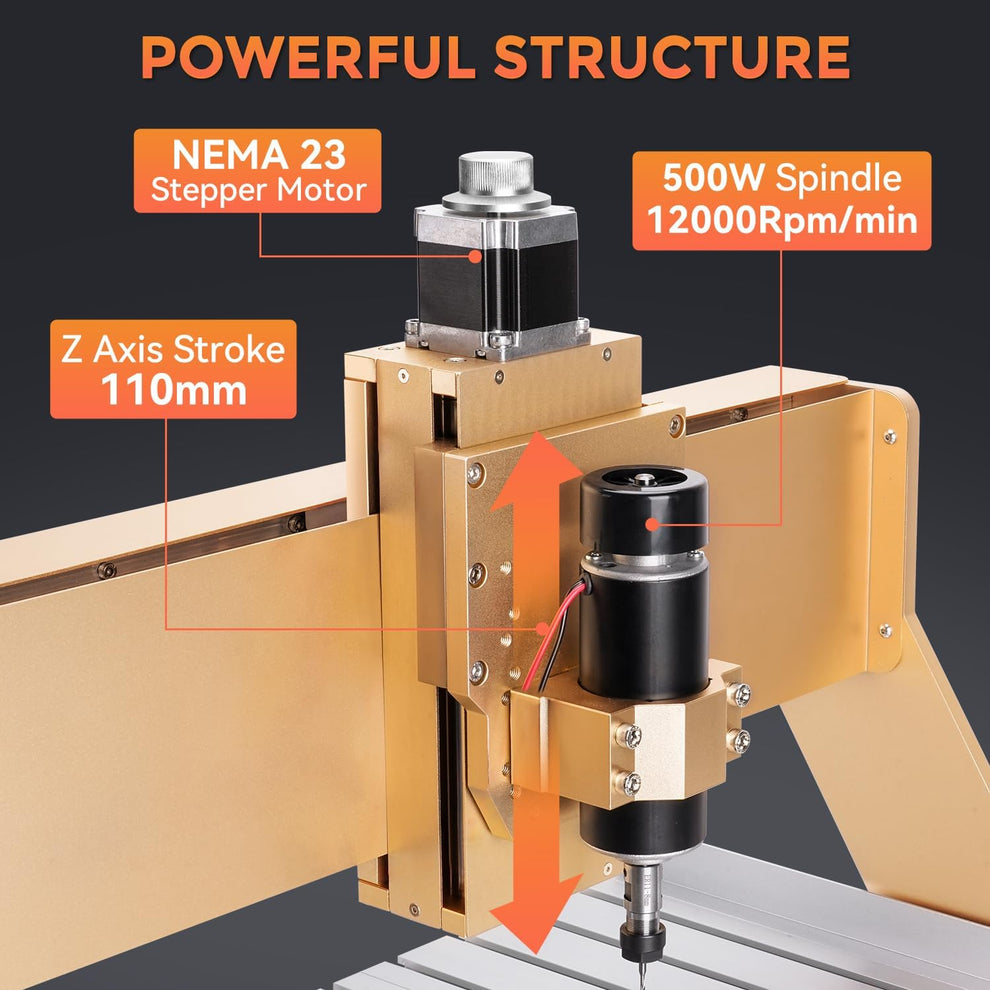 POWERFUL STRUCTURE

NEMA 23
Stepper Motor

500W Spindle
12000Rpm/min

Z Axis Stroke
110mm