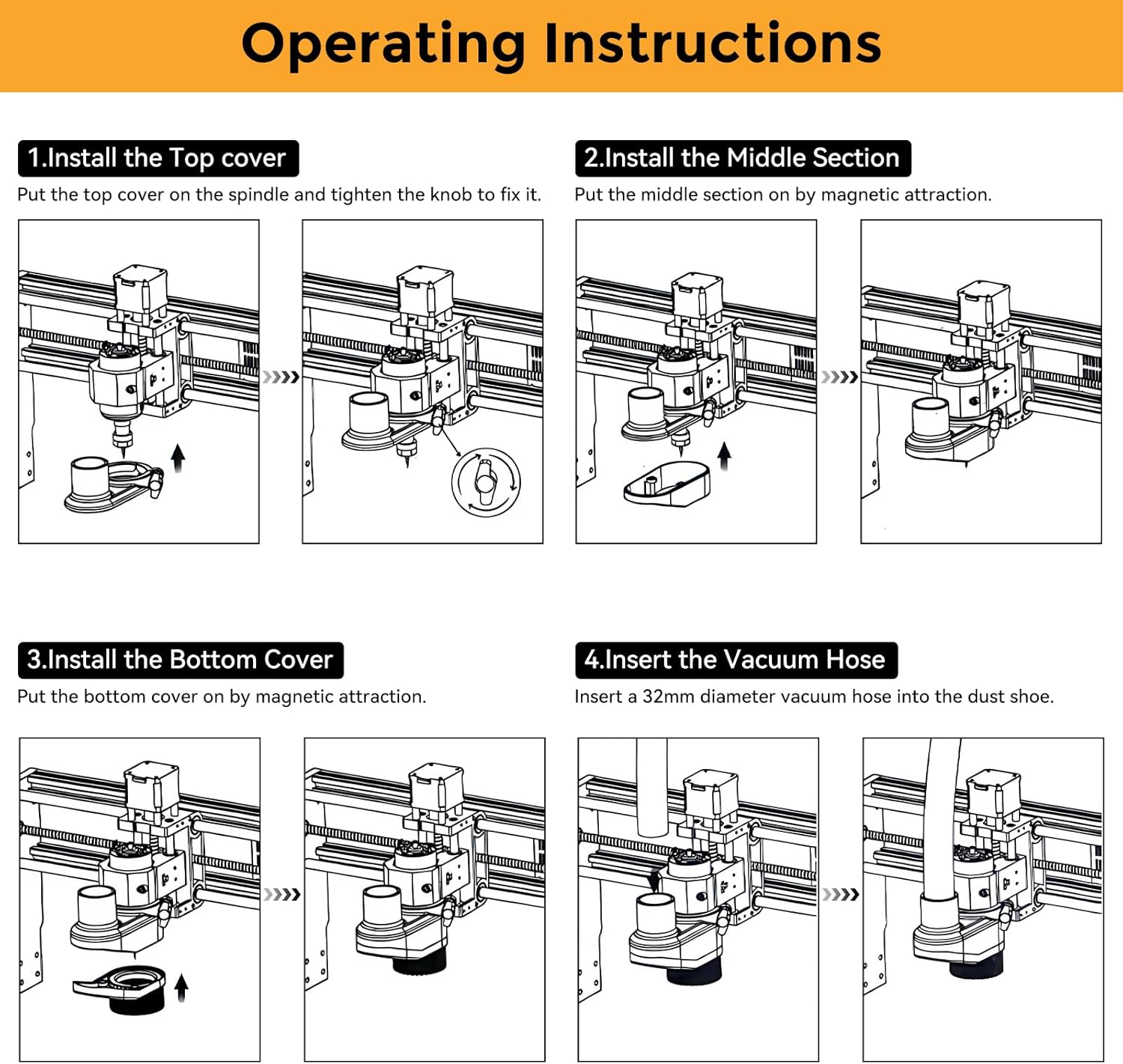 Operating Instructions

1.Install the Top cover

Put the top cover on the spindle and tighten the knob to fix it.

2.Install the Middle Section

Put the middle section on by magnetic attraction.

3.Install the Bottom Cover

Put the bottom cover on by magnetic attraction.

4.Insert the Vacuum Hose

Insert a 32mm diameter vacuum hose into the dust shoe.