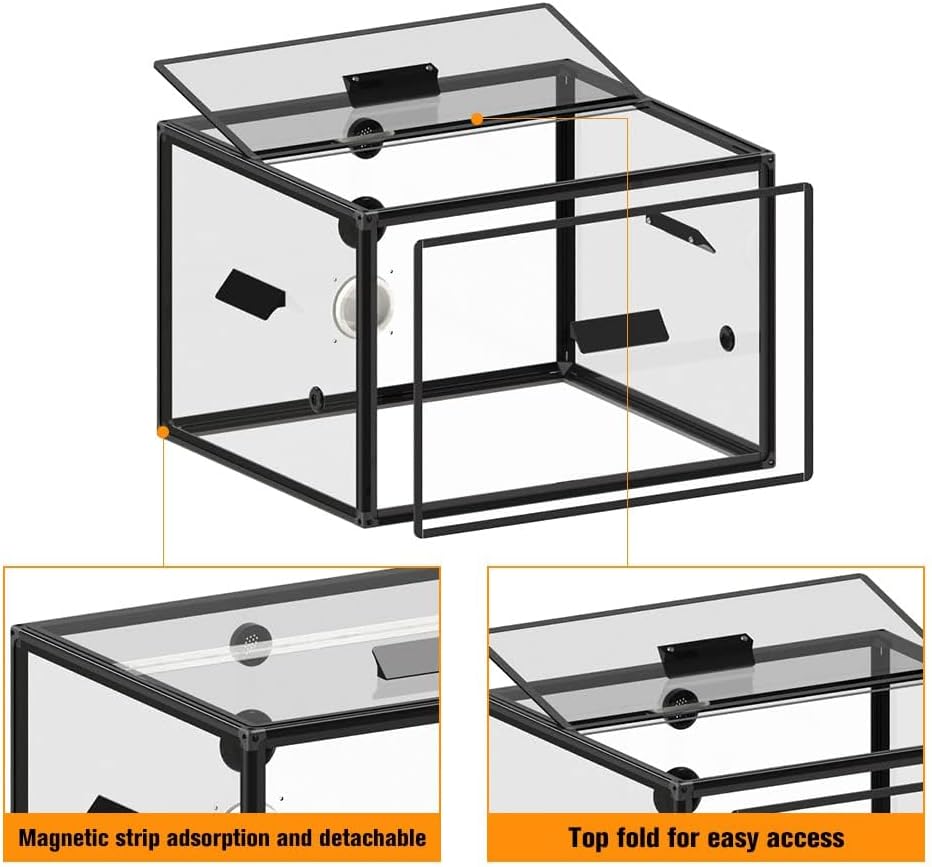 Magnetic strip adsorption and detachable

Top fold for easy access