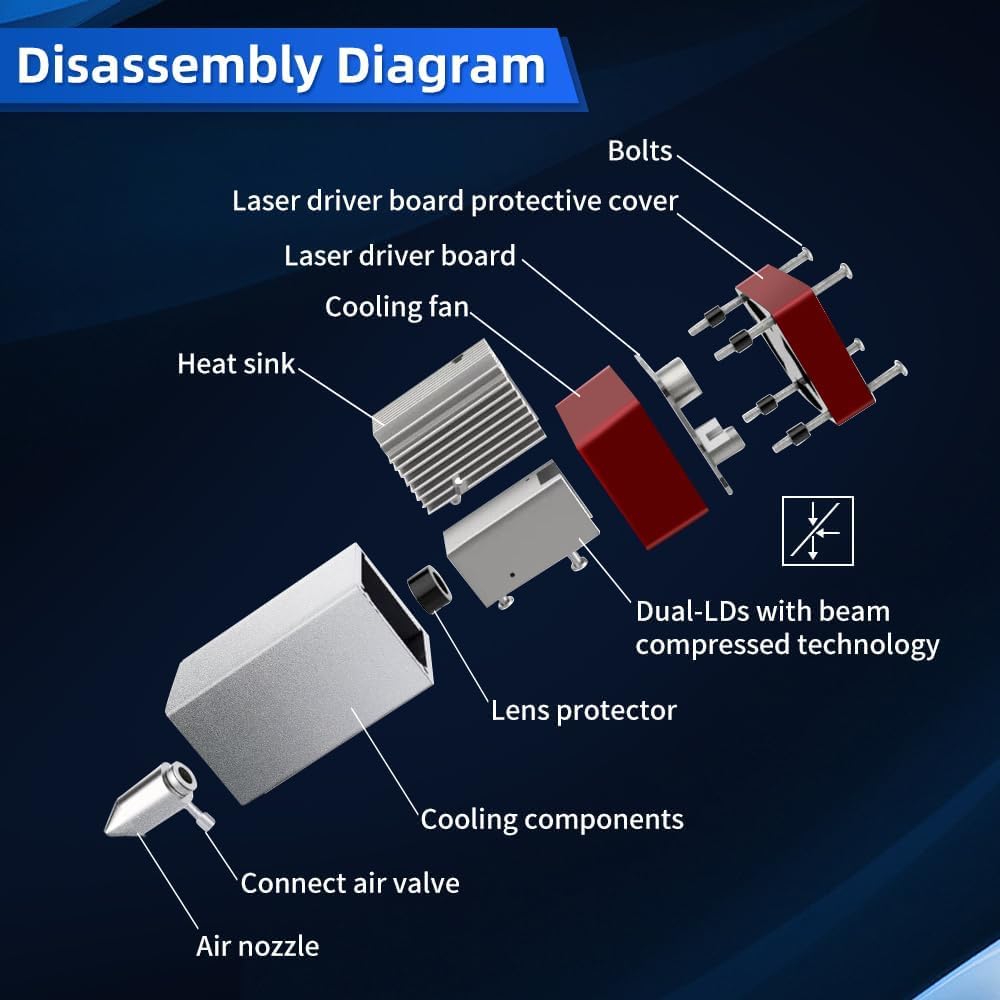 Disassembly Diagram

Bolts

Laser driver board protective cover

Laser driver board

Cooling fan

Heat sink

Dual-LDs with beam compressed technology

Lens protector

Cooling components

Connect air valve

Air nozzle