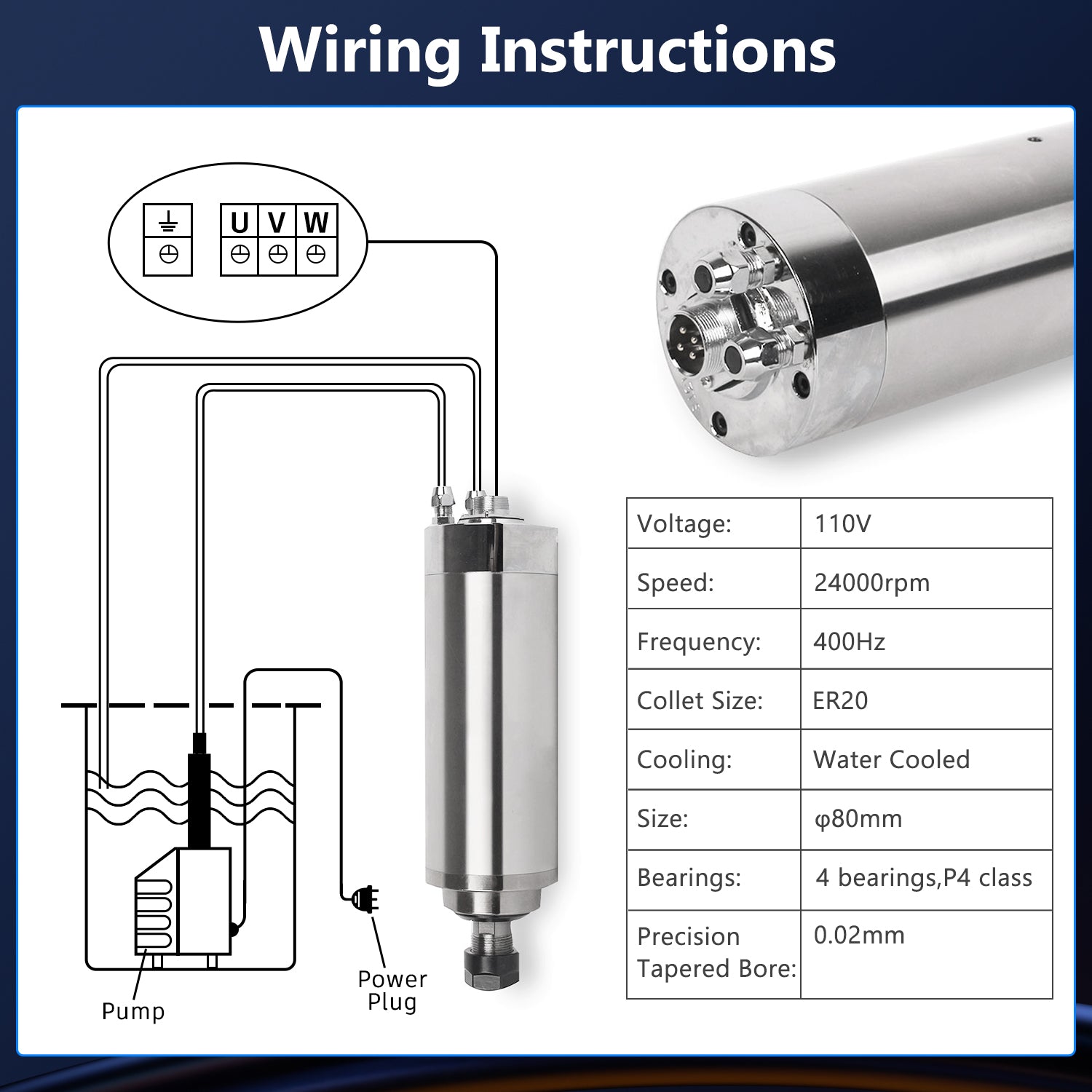 Wiring Instructions

U V W

Pump

Power Plug

| Voltage: | 110V |
|---|---|
| Speed: | 24000rpm |
| Frequency: | 400Hz |
| Collet Size: | ER20 |
| Cooling: | Water Cooled |
| Size: | φ80mm |
| Bearings: | 4 bearings,P4 class |
| Precision Tapered Bore: | 0.02mm |