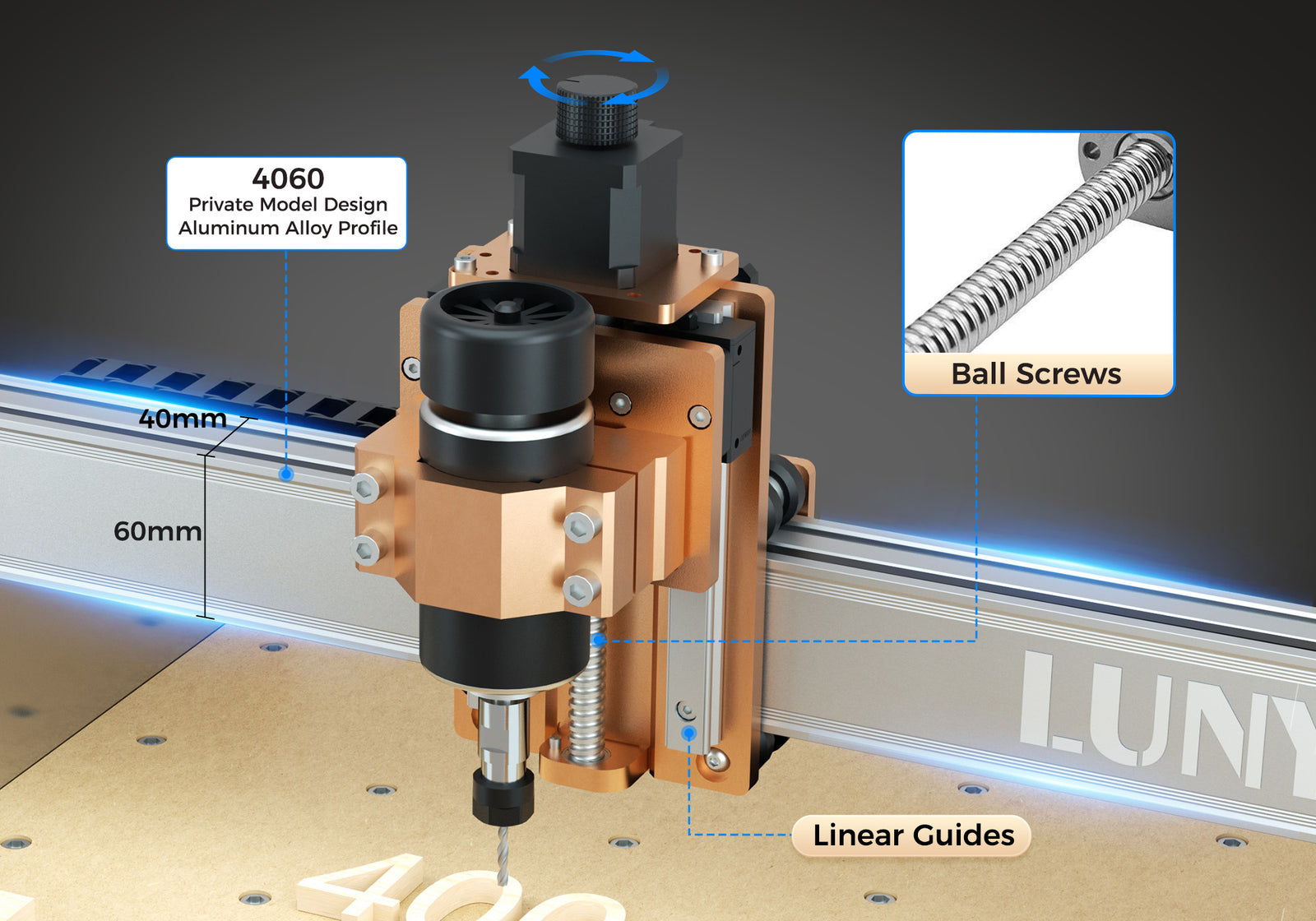 4060
Private Model Design
Aluminum Alloy Profile

Ball Screws

40mm

60mm

LUNY

Linear Guides

40